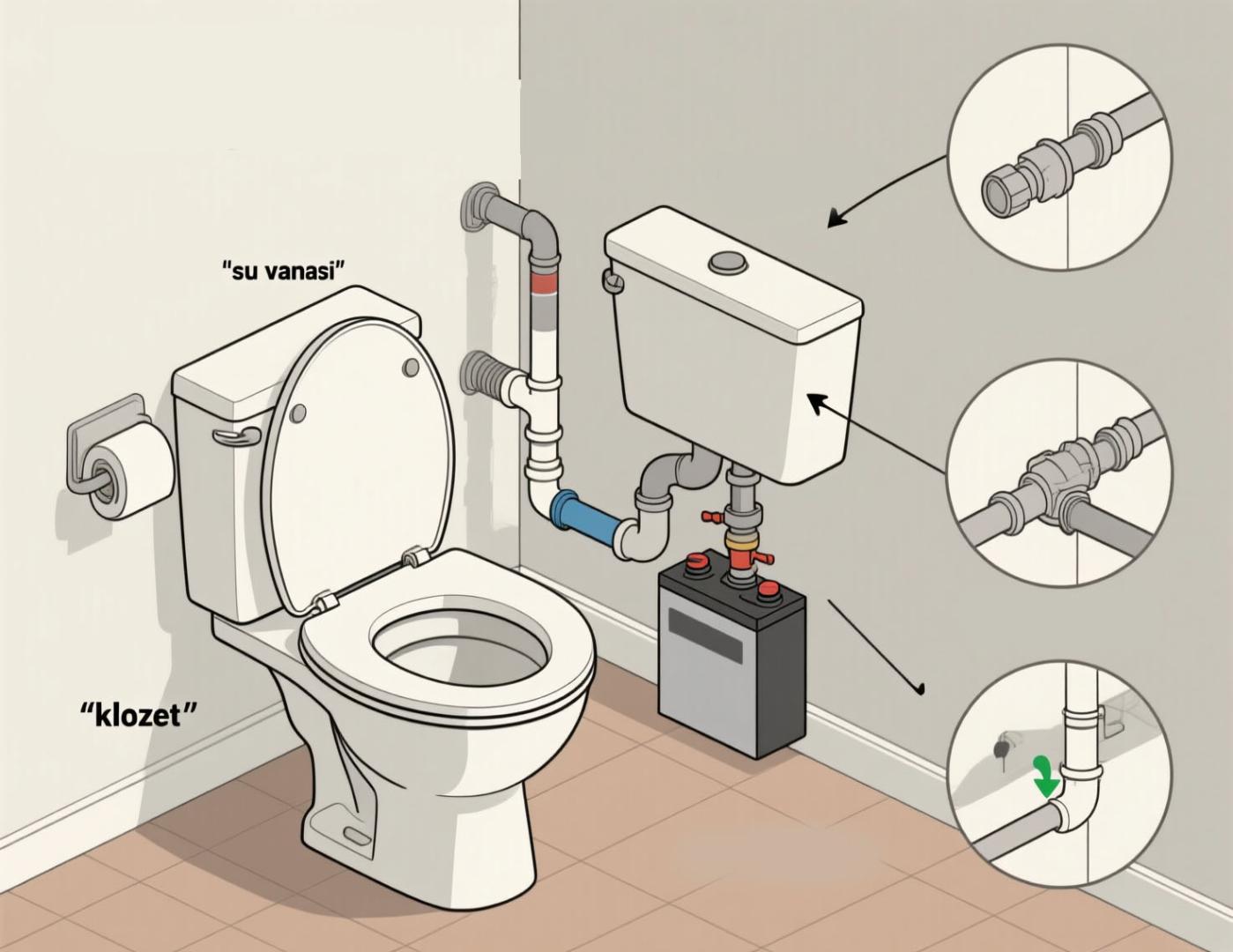 "su vanasi"

“klozet”